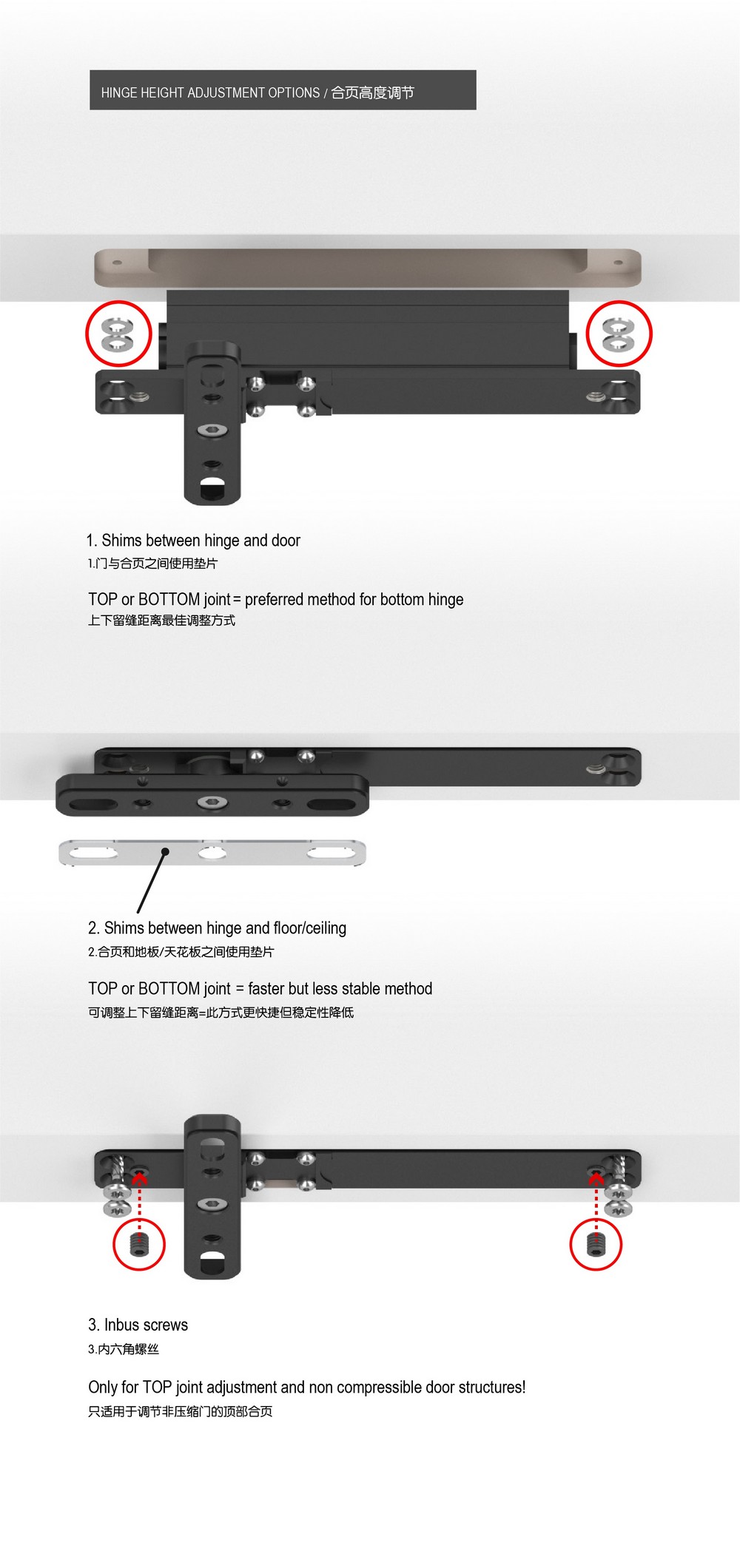 HINGE HEIGHT ADJUSTMENT OPTIONS / 合页高度调节

1. Shims between hinge and door
1.门与合页之间使用垫片

TOP or BOTTOM joint = preferred method for bottom hinge
上下留缝距离最佳调整方式

2. Shims between hinge and floor/ceiling
2.合页和地板/天花板之间使用垫片

TOP or BOTTOM joint = faster but less stable method
可调整上下留缝距离=此方式更快捷但稳定性降低

3. Inbus screws
3.内六角螺丝

Only for TOP joint adjustment and non compressible door structures!
只适用于调节非压缩门的顶部合页